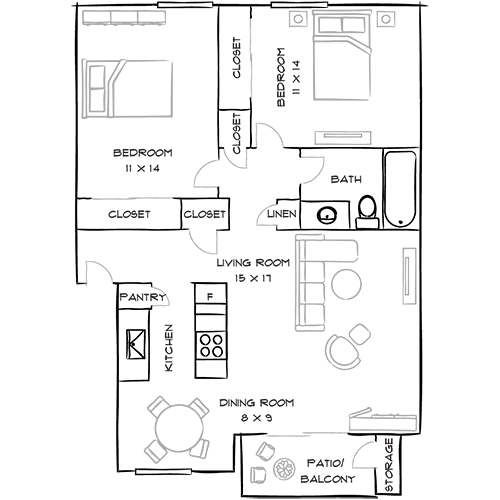 CLOSET

BEDROOM
11 X 14

CLOSET

BEDROOM
11 X 14

BATH

CLOSET

CLOSET

LINEN

LIVING ROOM
15 X 17

PANTRY

F

KITCHEN

DINING ROOM
8 X 9

PATIO/
BALCONY

STORAGE