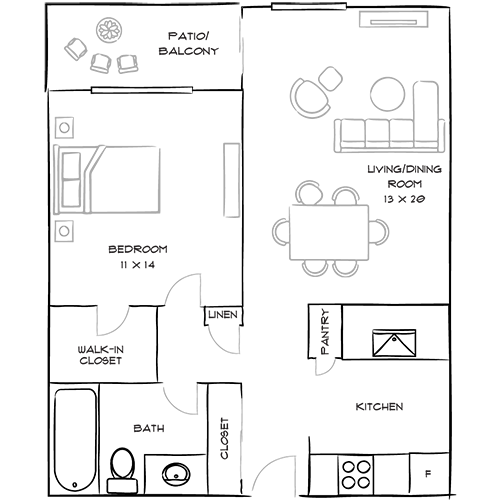 PATIO/
BALCONY

LIVING/DINING
ROOM
13 X 20

BEDROOM
11 X 14

LINEN

PANTRY

WALK-IN
CLOSET

KITCHEN

BATH

CLOSET

F