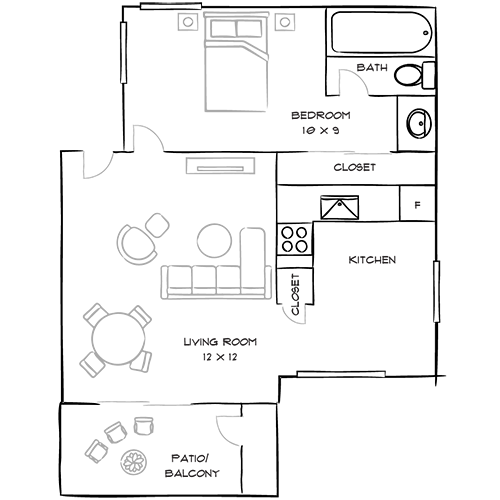 BATH

BEDROOM
10 X 9

CLOSET

F

KITCHEN

CLOSET

LIVING ROOM
12 X 12

PATIO/
BALCONY